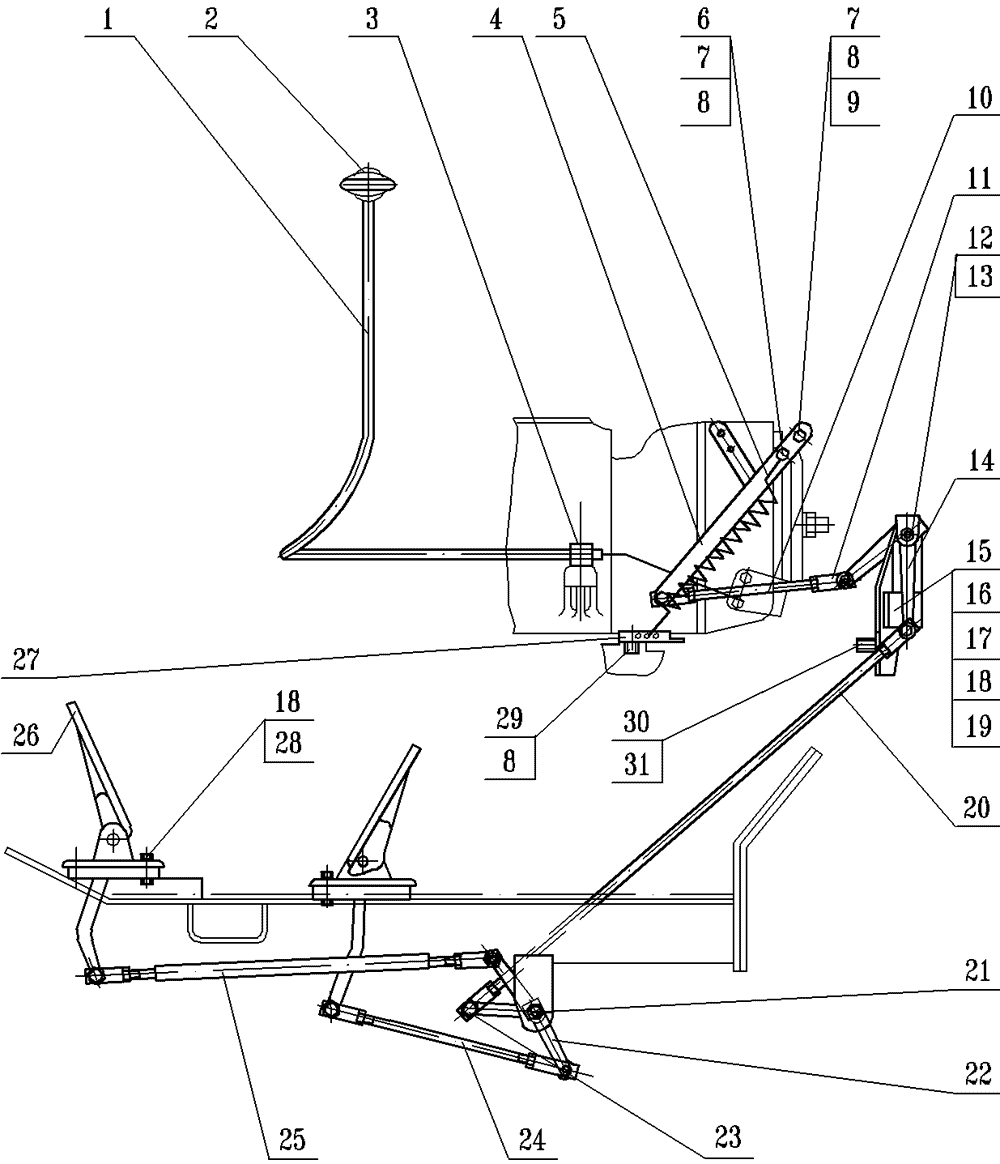 1
2
3
4
5
6
7
8
7
8
9
10
11
12
13
14
15
16
17
18
19
27
29
8
30
31
20
26
18
28
21
22
25
24
23