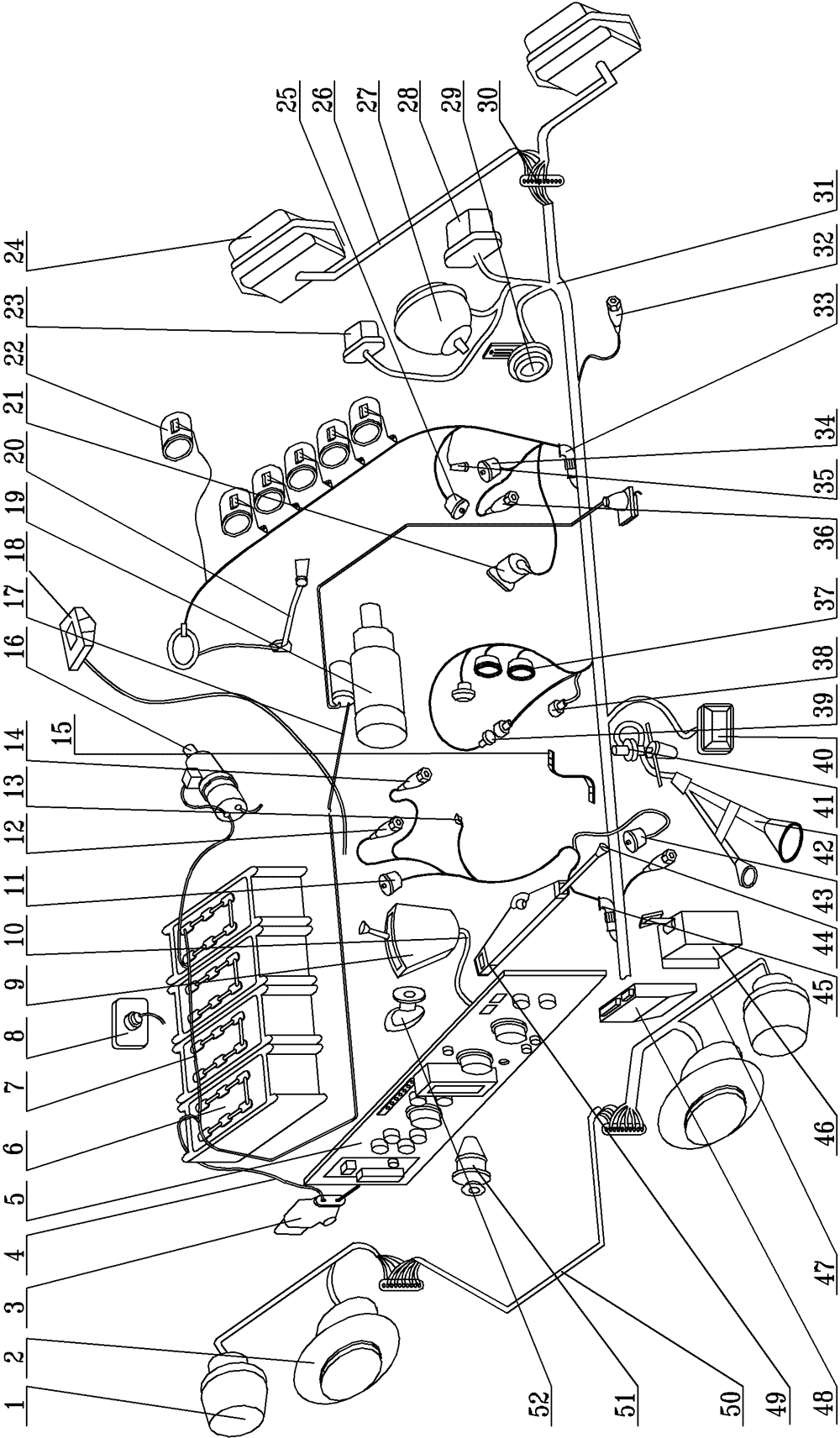 1
2
3
4
5
6
7
8
9
10
11
12
13
14
15
16
17
18
19
20
21
22
23
24
25
26
27
28
29
30
31
32
33
34
35
36
37
38
39
40
41
42
43
44
45
46
47
48
49
50
51
52