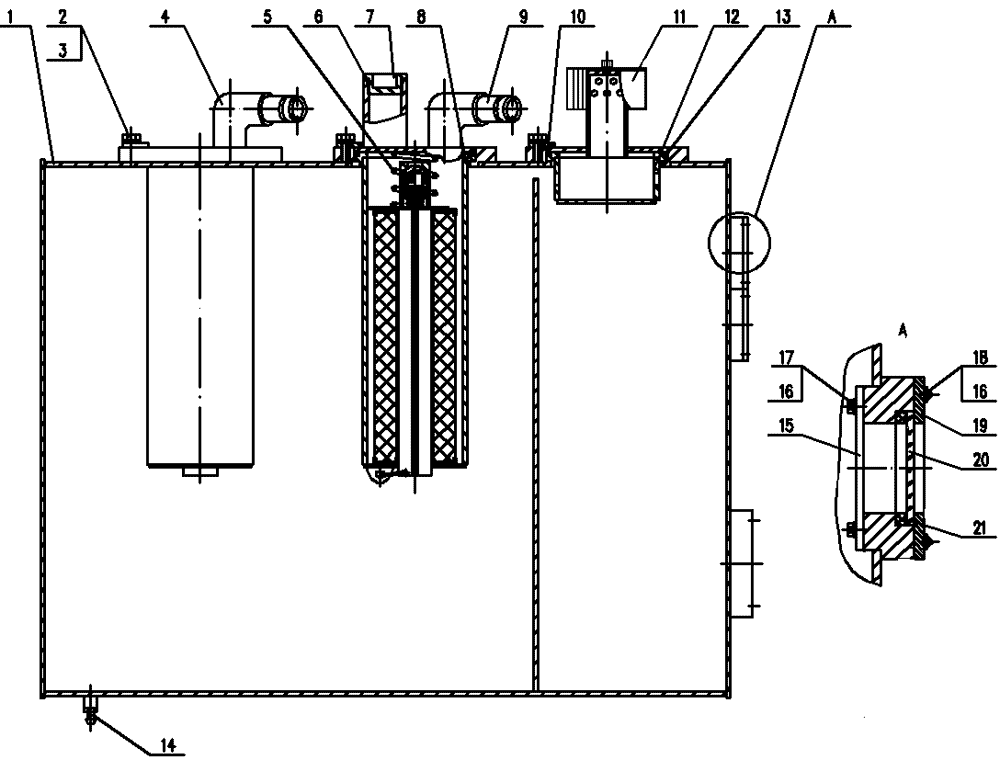 1
2
3
4
5
6
7
8
9
10
11
12
13
A
A
17
16
15
18
16
19
20
21
14