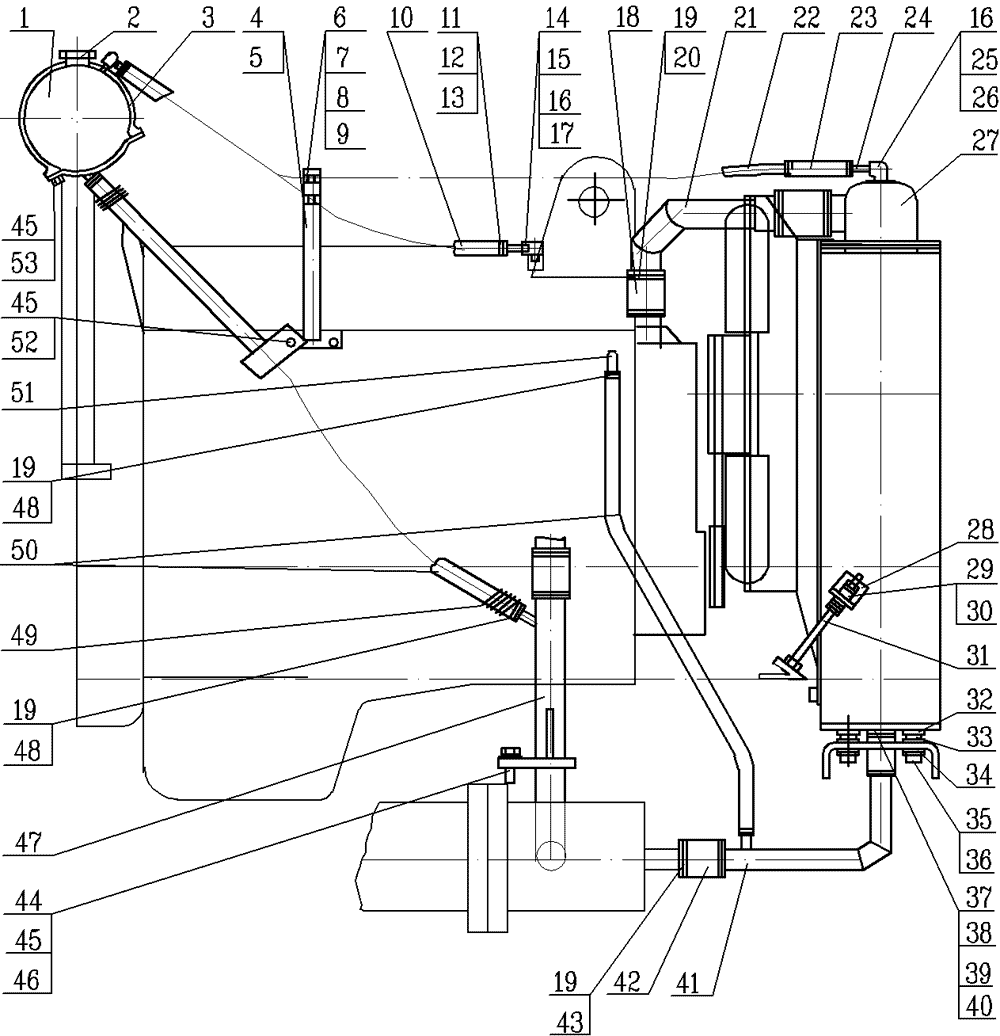 1 2 3 4 5 6 7 8 9 10 11 12 13 14 15 16 17 18 19 20 21 22 23 24 16 25 26 27

45 53 45 52 51 19 48 50 49 19 48 47 44 45 46

28 29 30 31 32 33 34 35 36 37 38 39 40

19 43 42 41