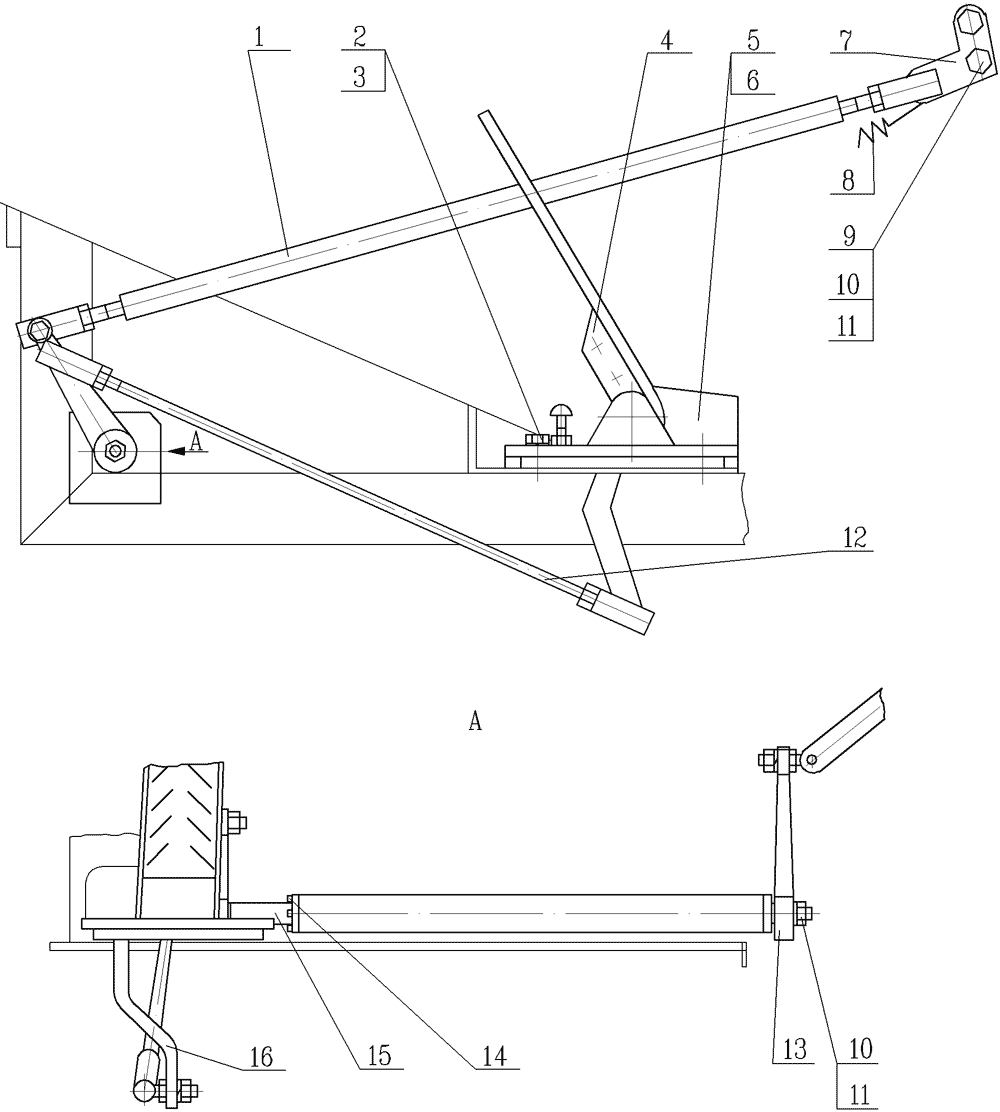 1
2
3
4
5
6
7
8
9
10
11
A
12
A
16
15
14
13
10
11