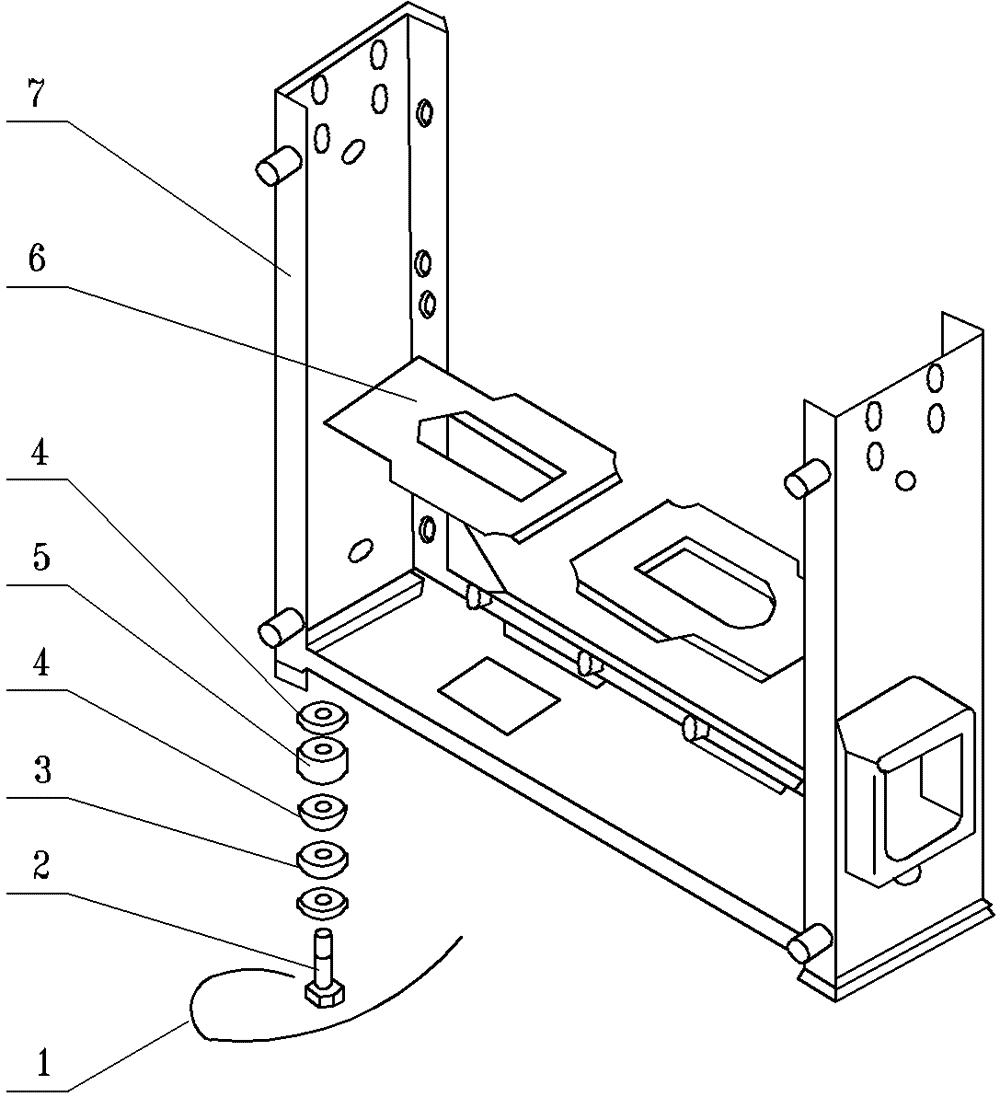 7
6
4
5
4
3
2
1